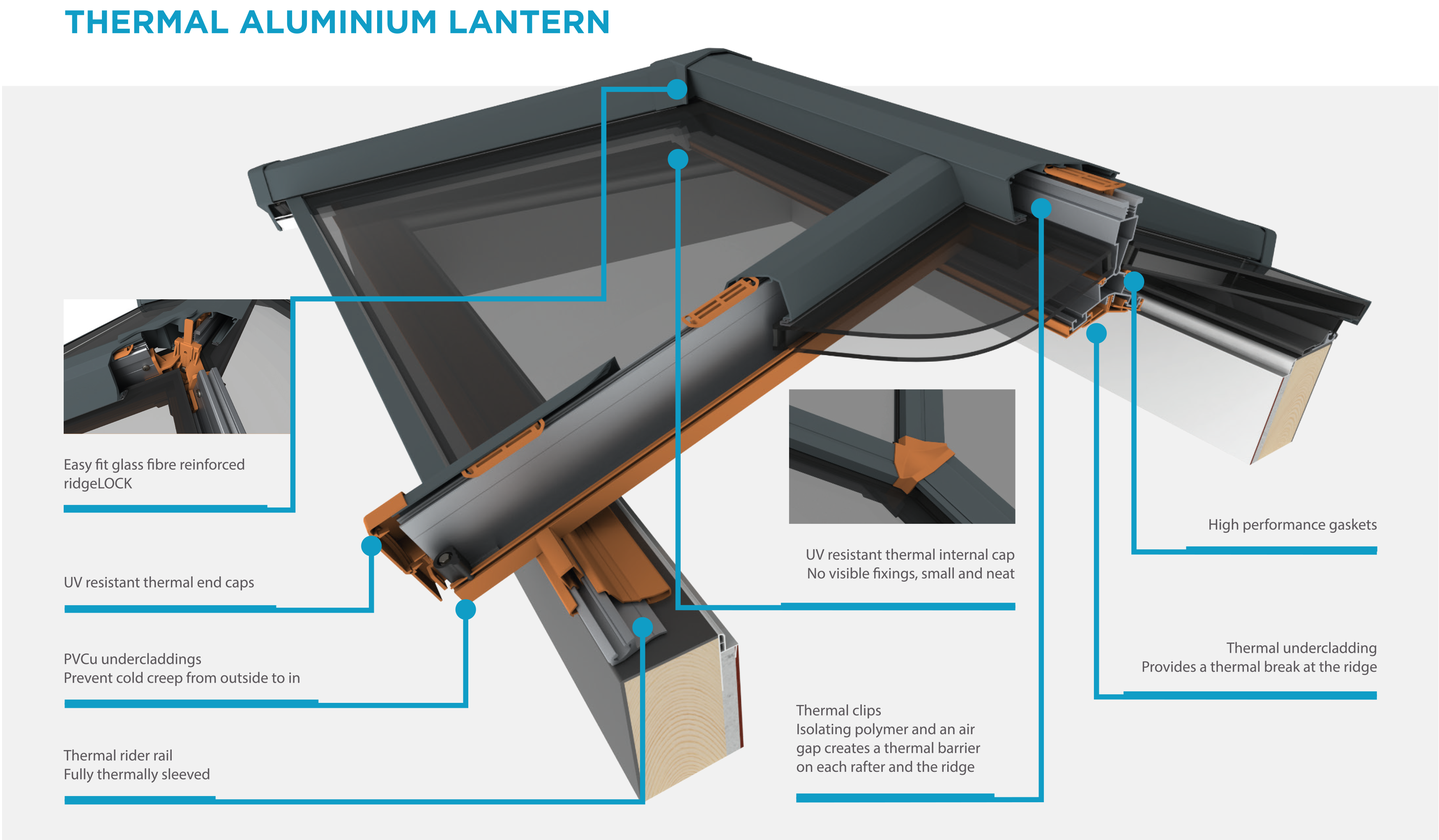 THERMAL ALUMINIUM LANTERN

Easy fit glass fibre reinforced ridgeLOCK

UV resistant thermal end caps

PVCu undercladdings
Prevent cold creep from outside to in

Thermal rider rail
Fully thermally sleeved

UV resistant thermal internal cap
No visible fixings, small and neat

Thermal clips
Isolating polymer and an air gap creates a thermal barrier on each rafter and the ridge

High performance gaskets

Thermal undercladding
Provides a thermal break at the ridge